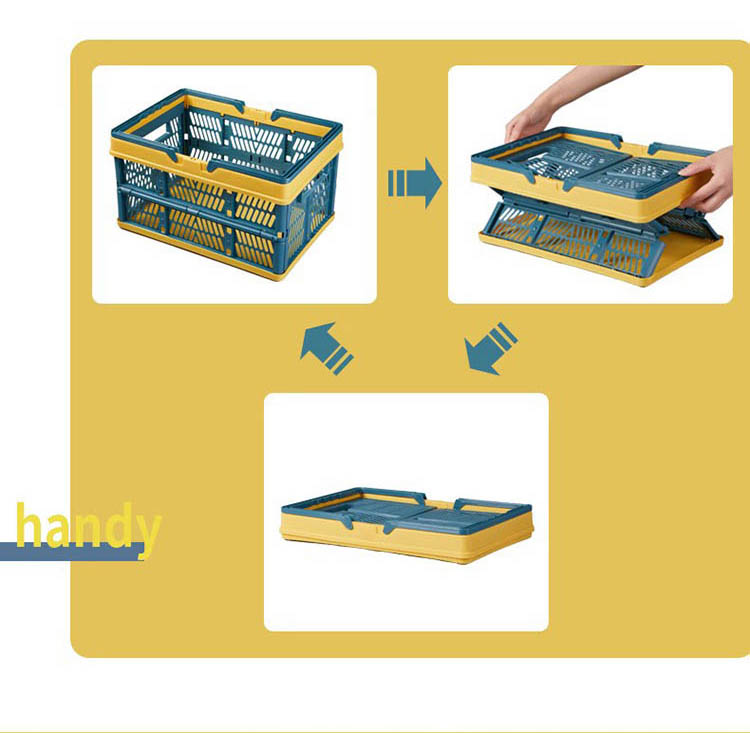 handy