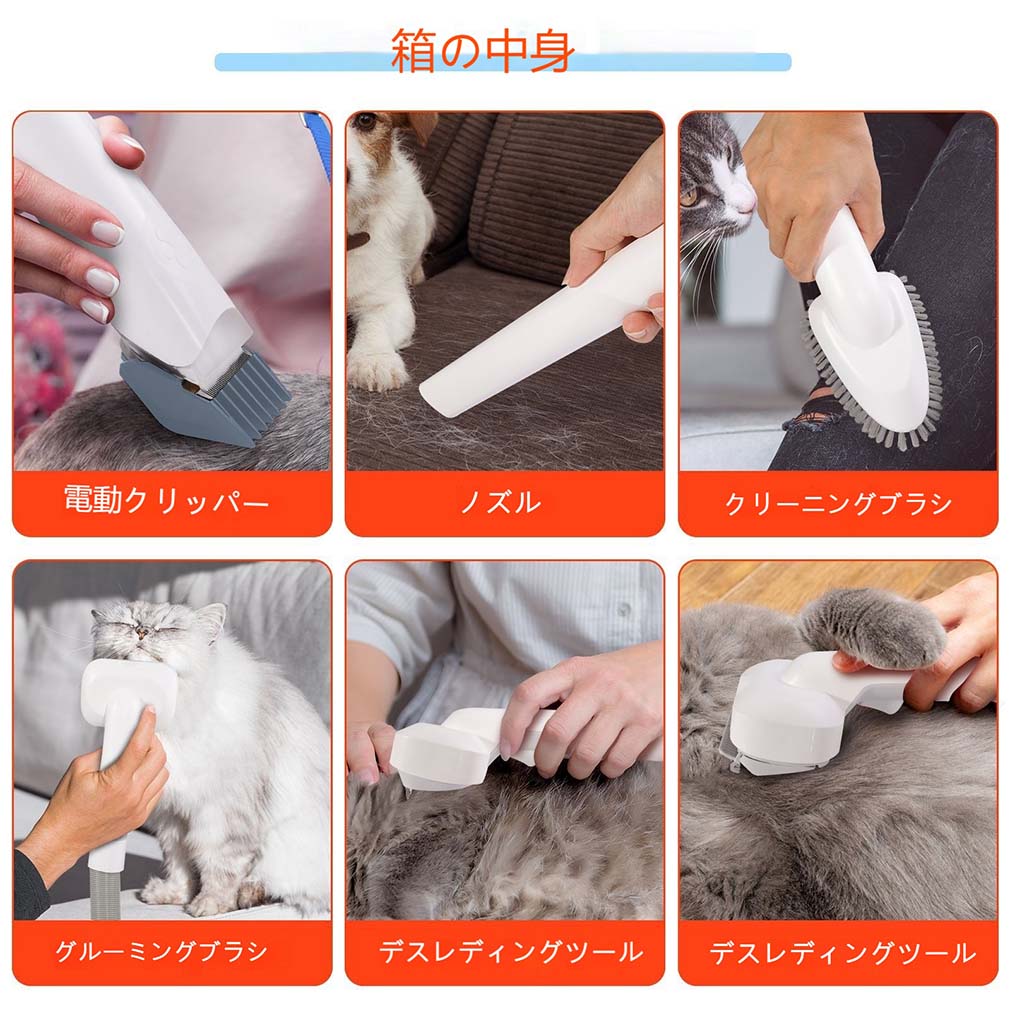 箱の中身

電動クリッパー

ノズル

クリーニングブラシ

グルーミングブラシ

デスレディングツール

デスレディングツール