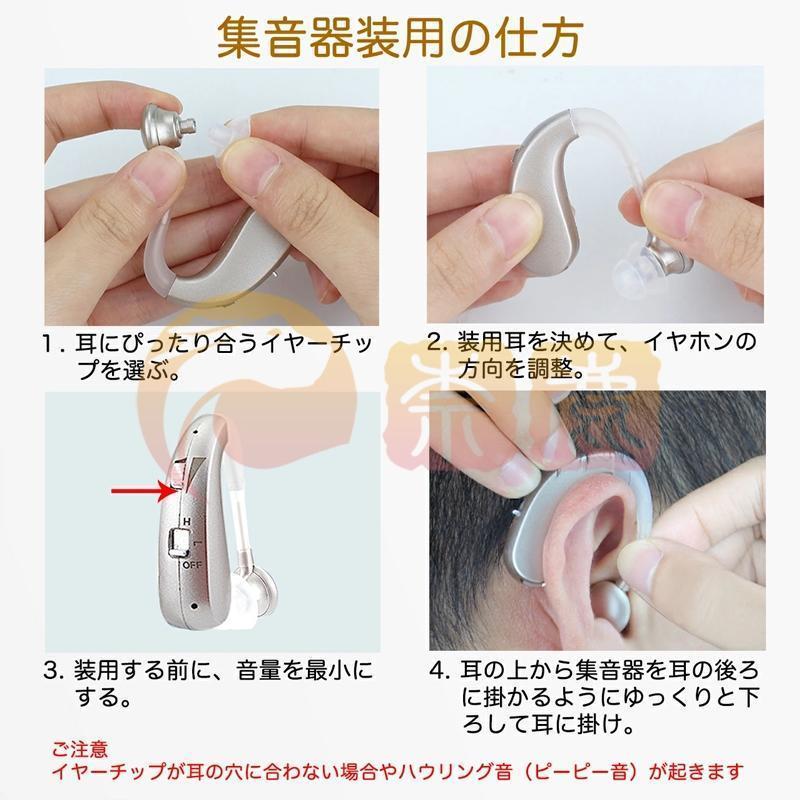 集音器装用の仕方

1. 耳にぴったり合うイヤーチップを選ぶ。

2. 装用耳を決めて、イヤホンの方向を調整。

H
L
OFF

3. 装用する前に、音量を最小にする。

4. 耳の上から集音器を耳の後ろに掛かるようにゆっくりと下ろして耳に掛け。

ご注意
イヤーチップが耳の穴に合わない場合やハウリング音（ピーピー音）が起きます