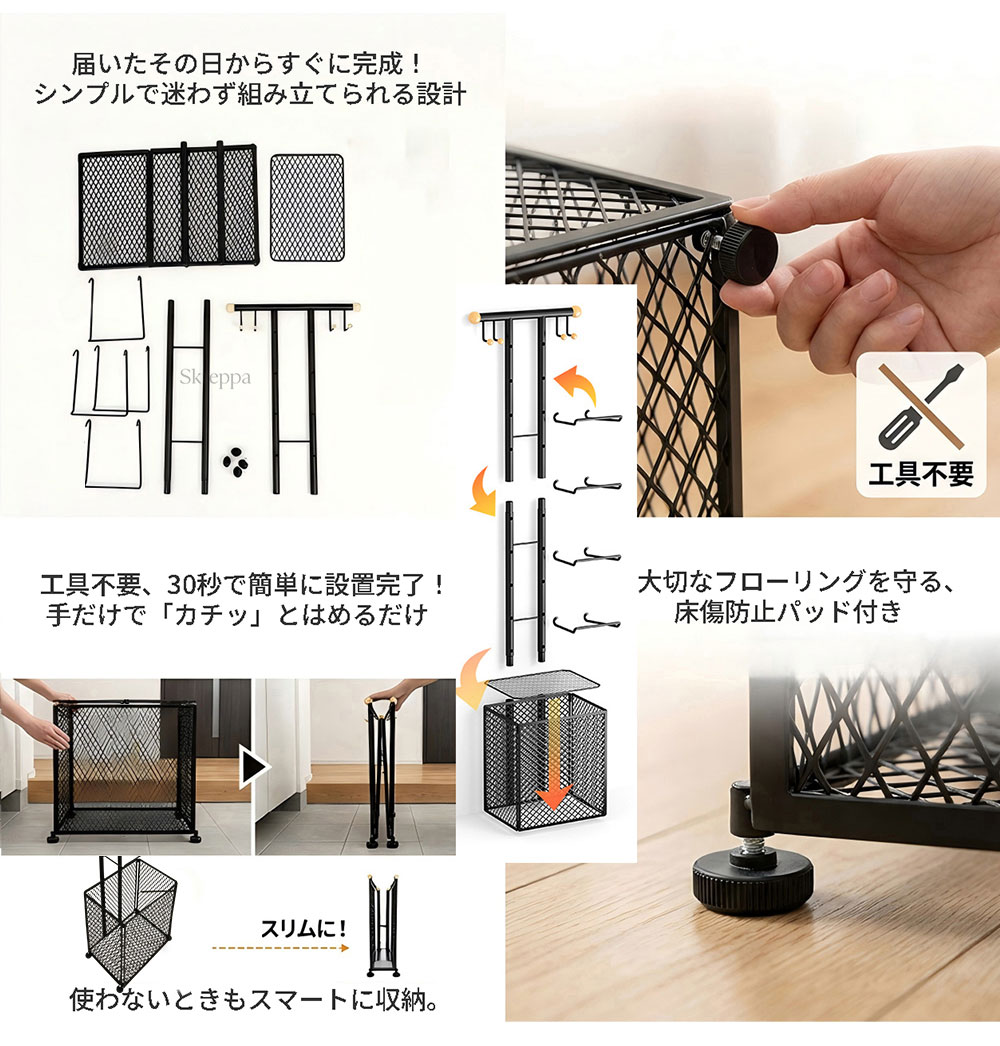 届いたその日からすぐに完成！
シンプルで迷わず組み立てられる設計

Skeppa

工具不要

工具不要、30秒で簡単に設置完了！
手だけで「カチッ」とはめるだけ

大切なフローリングを守る、
床傷防止パッド付き

スリムに！

使わないときもスマートに収納。