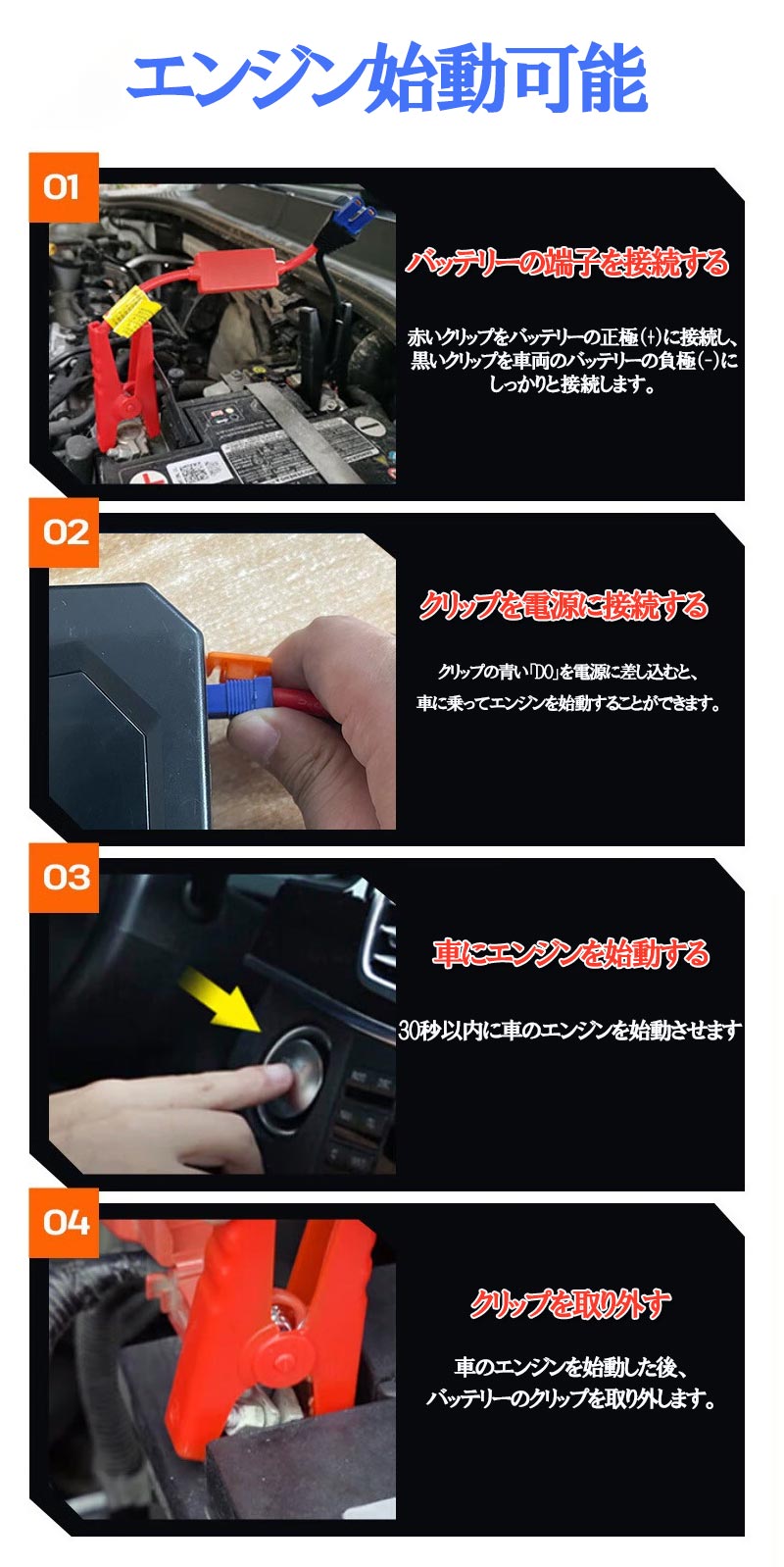 エンジン始動可能

01

バッテリーの端子を接続する

赤いクリップをバッテリーの正極(+)に接続し、黒いクリップを車両のバッテリーの負極(-)にしっかりと接続します。

02

クリップを電源に接続する

クリップの青い「DO」を電源に差し込むと、車に乗ってエンジンを始動することができます。

03

車にエンジンを始動する

30秒以内に車のエンジンを始動させます

04

クリップを取り外す

車のエンジンを始動した後、バッテリーのクリップを取り外します。