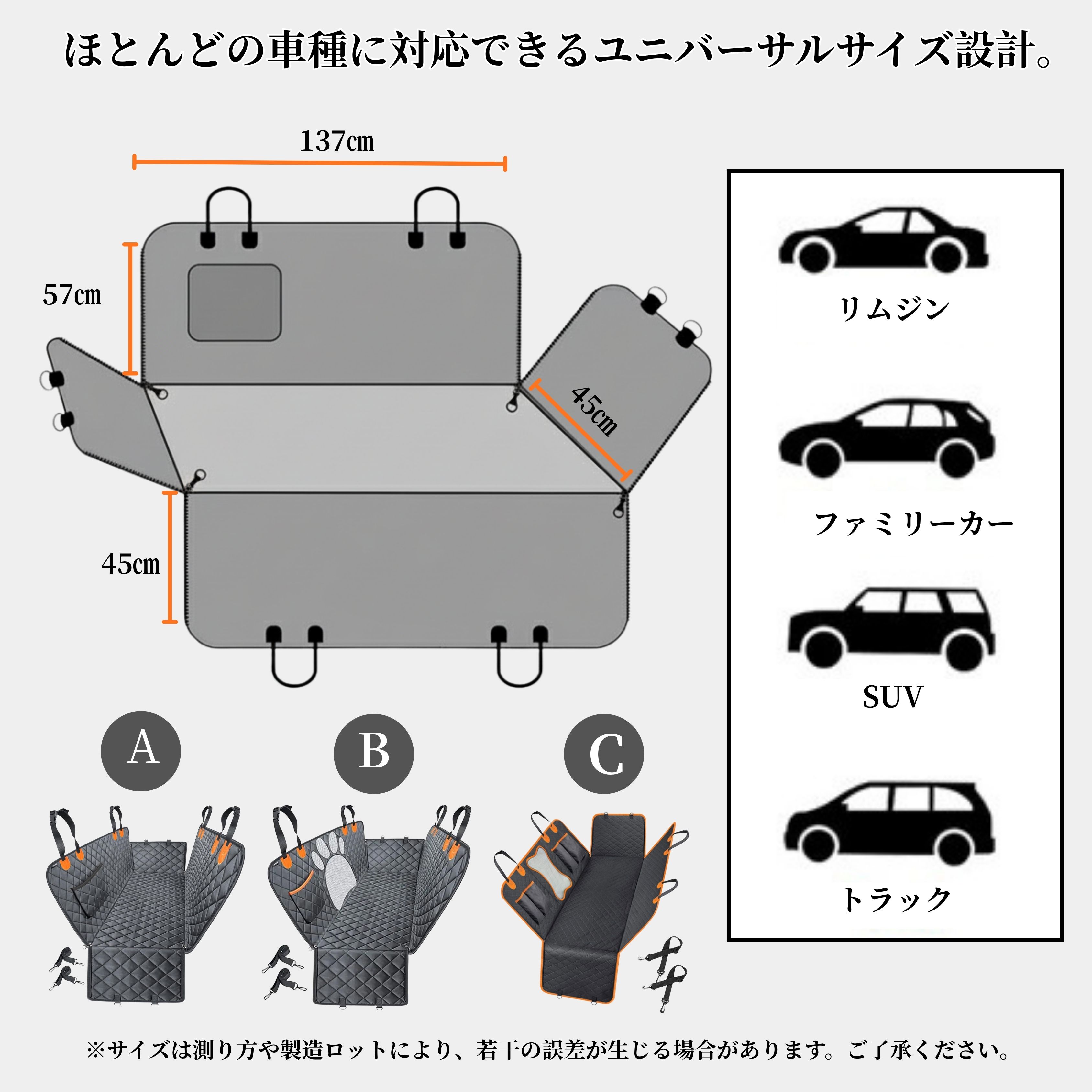 ほとんどの車種に対応できるユニバーサルサイズ設計。

137㎝

57㎝

45㎝

45㎝

リムジン

ファミリーカー

SUV

トラック

A

B

C

※サイズは測り方や製造ロットにより、若干の誤差が生じる場合があります。ご了承ください。