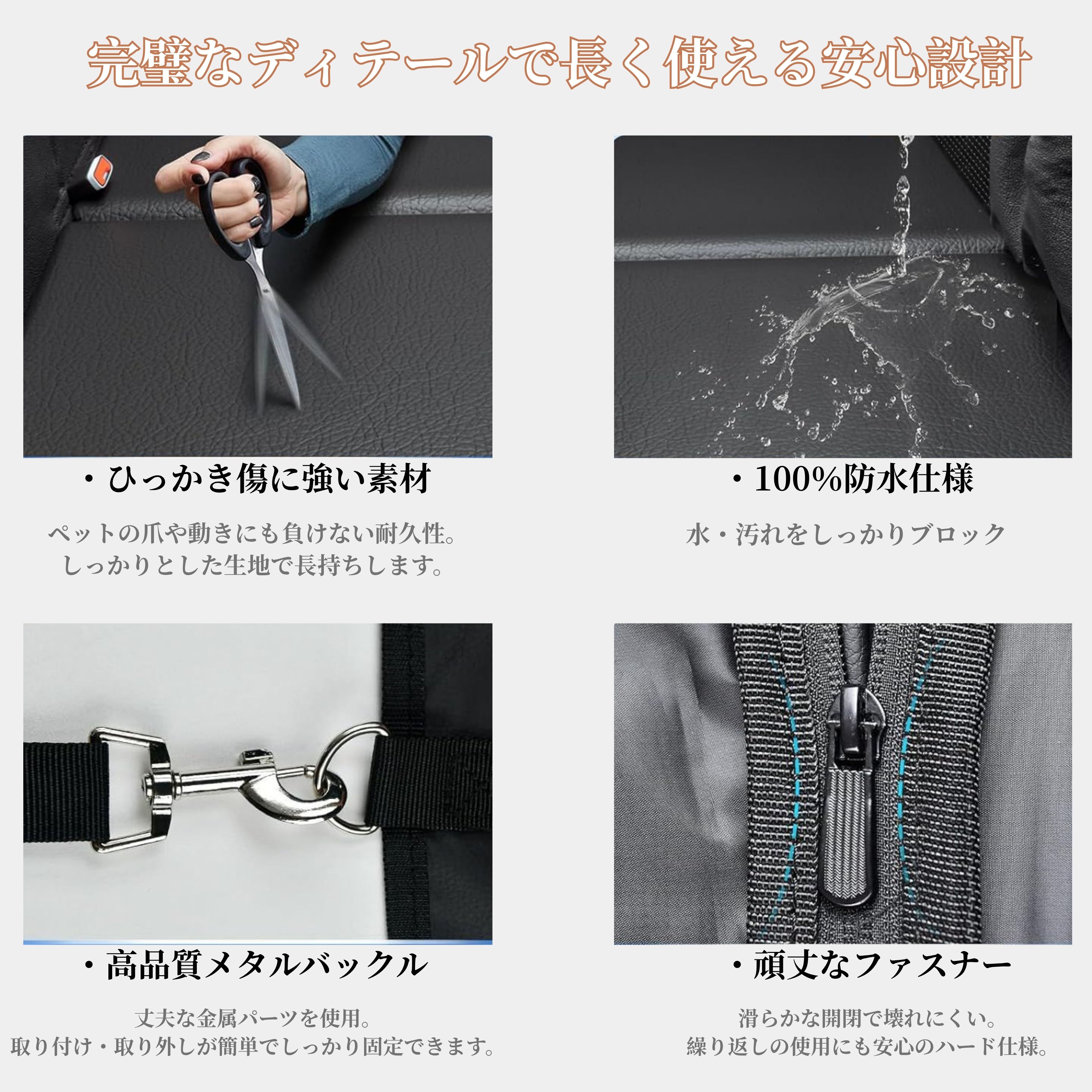 完璧なディテールで長く使える安心設計

・ひっかき傷に強い素材

ペットの爪や動きにも負けない耐久性。
しっかりとした生地で長持ちします。

・100%防水仕様

水・汚れをしっかりブロック

・高品質メタルバックル

丈夫な金属パーツを使用。
取り付け・取り外しが簡単でしっかり固定できます。

・頑丈なファスナー

滑らかな開閉で壊れにくい。
繰り返しの使用にも安心のハード仕様。