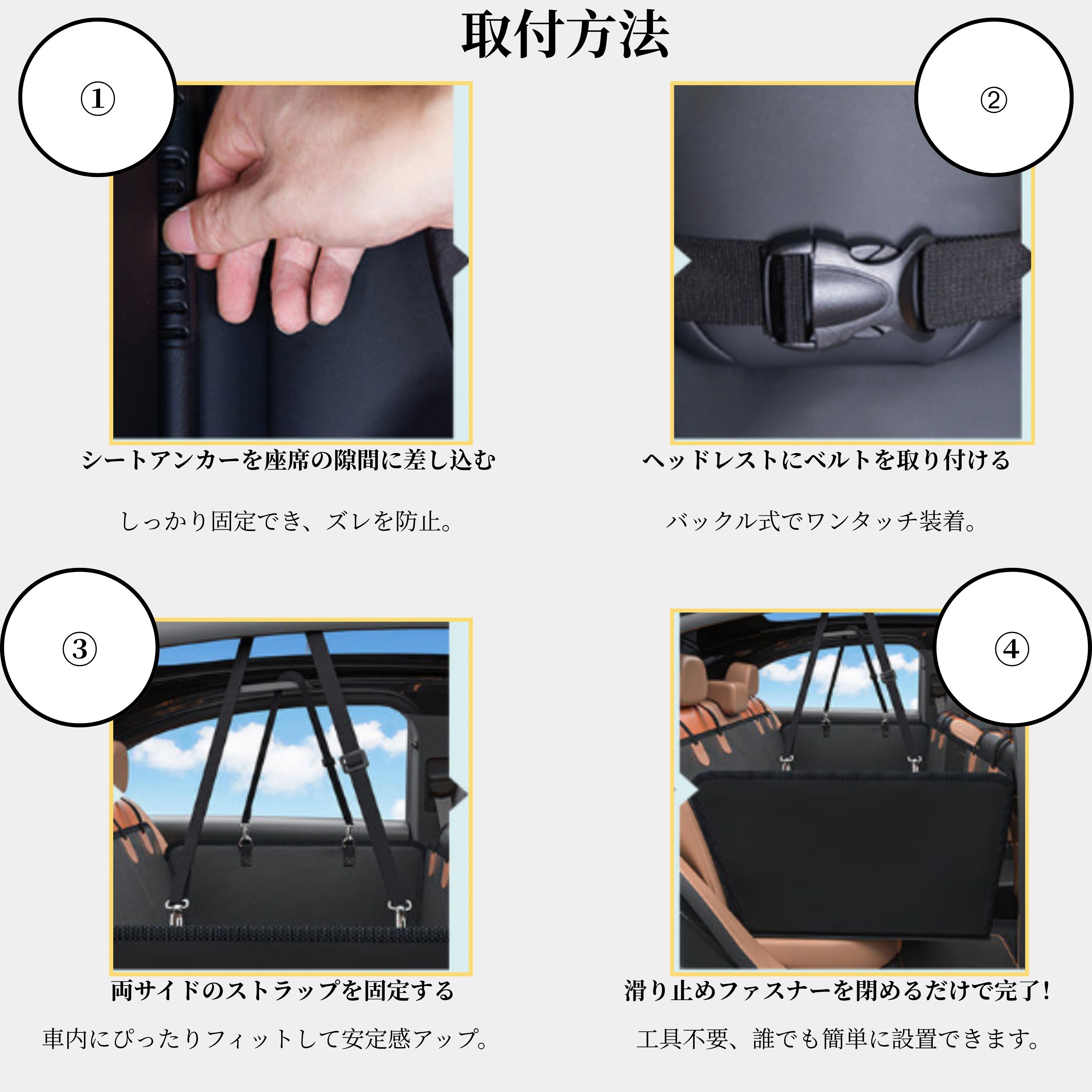 取付方法

①

シートアンカーを座席の隙間に差し込む

しっかり固定でき、ズレを防止。

②

ヘッドレストにベルトを取り付ける

バックル式でワンタッチ装着。

③

両サイドのストラップを固定する

車内にぴったりフィットして安定感アップ。

④

滑り止めファスナーを閉めるだけで完了!

工具不要、誰でも簡単に設置できます。