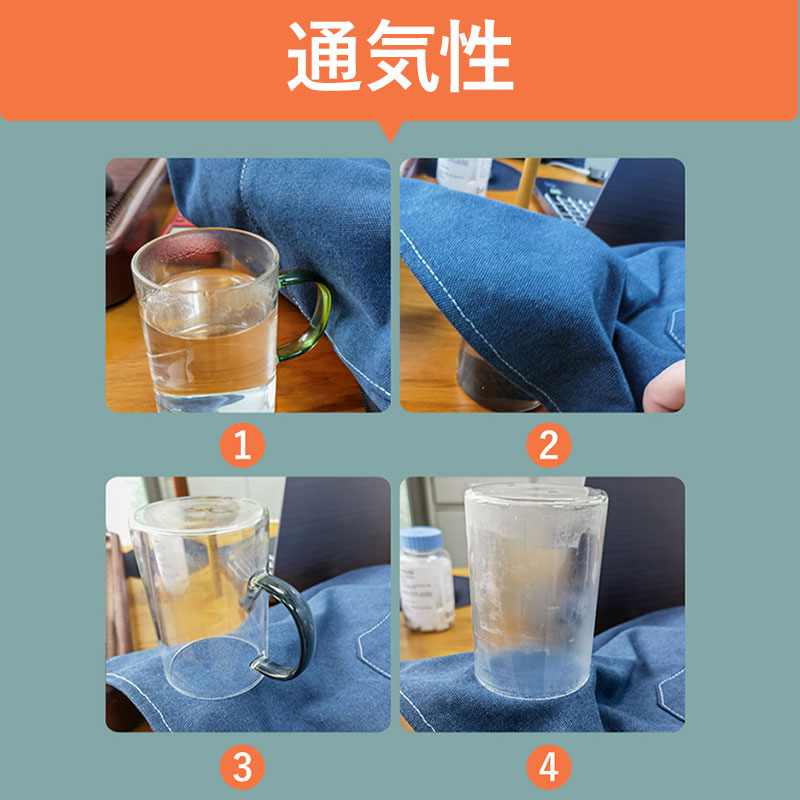 通気性

1

2

3

4