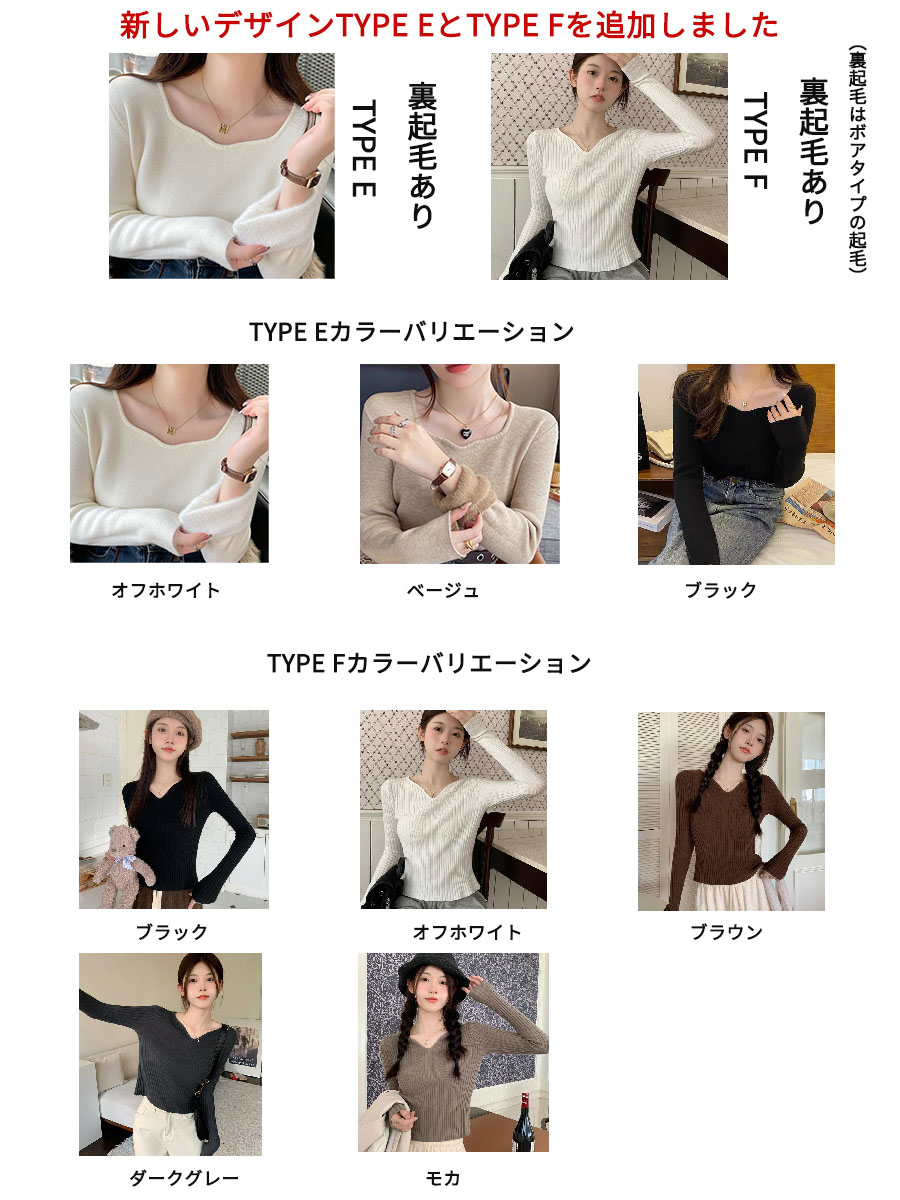 新しいデザインTYPE EとTYPE Fを追加しました

裏起毛あり
TYPE E

裏起毛あり
TYPE F

(裏起毛はボアタイプの起毛)

TYPE Eカラーバリエーション

オフホワイト

ベージュ

ブラック

TYPE Fカラーバリエーション

ブラック

オフホワイト

ブラウン

ダークグレー

モカ