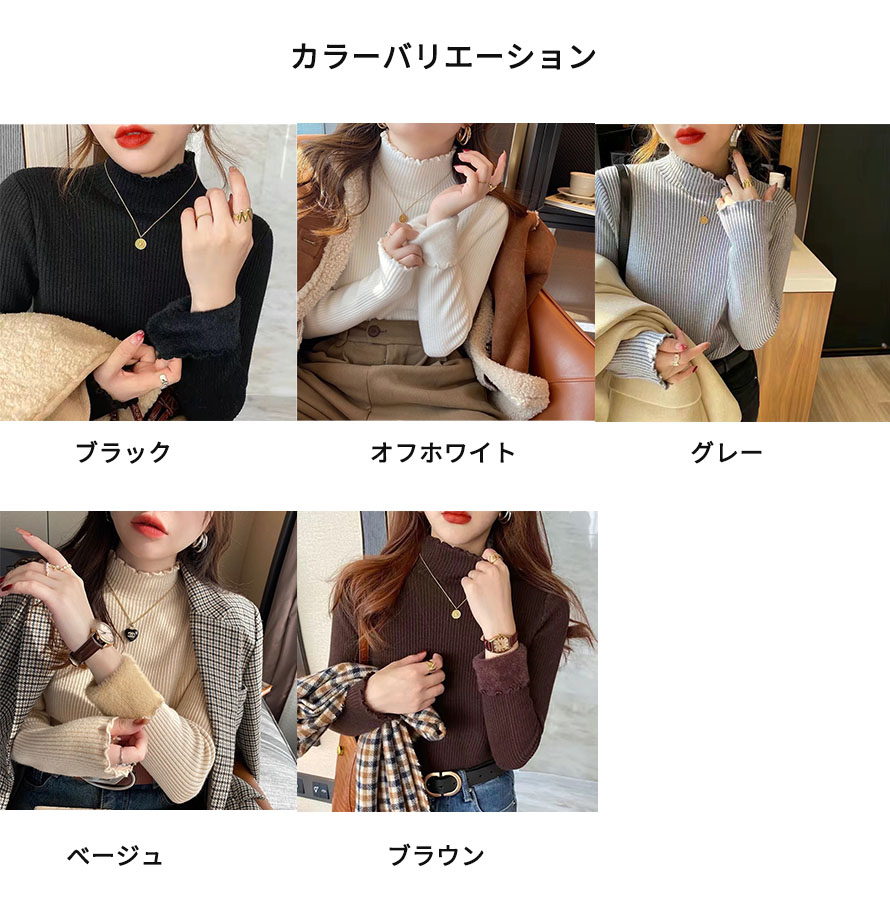 カラーバリエーション

ブラック

オフホワイト

グレー

ベージュ

ブラウン