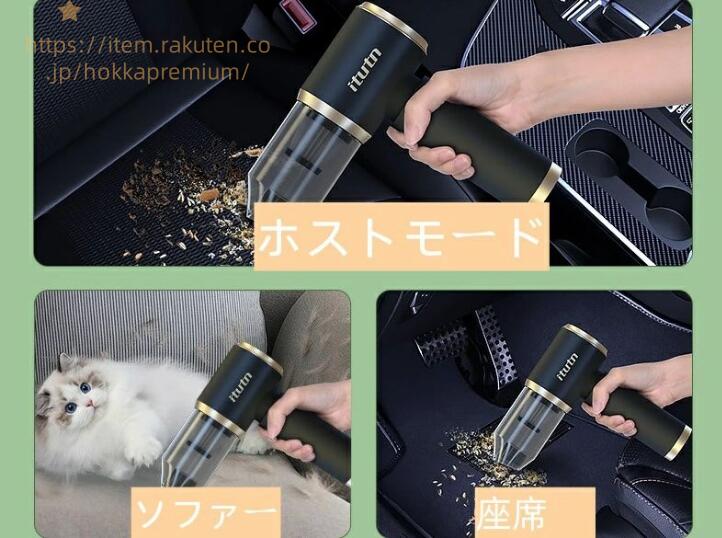 https://item.rakuten.co.jp/hokkapremium/

itutn

ホストモード

itutn

ソファー

itutn

座席