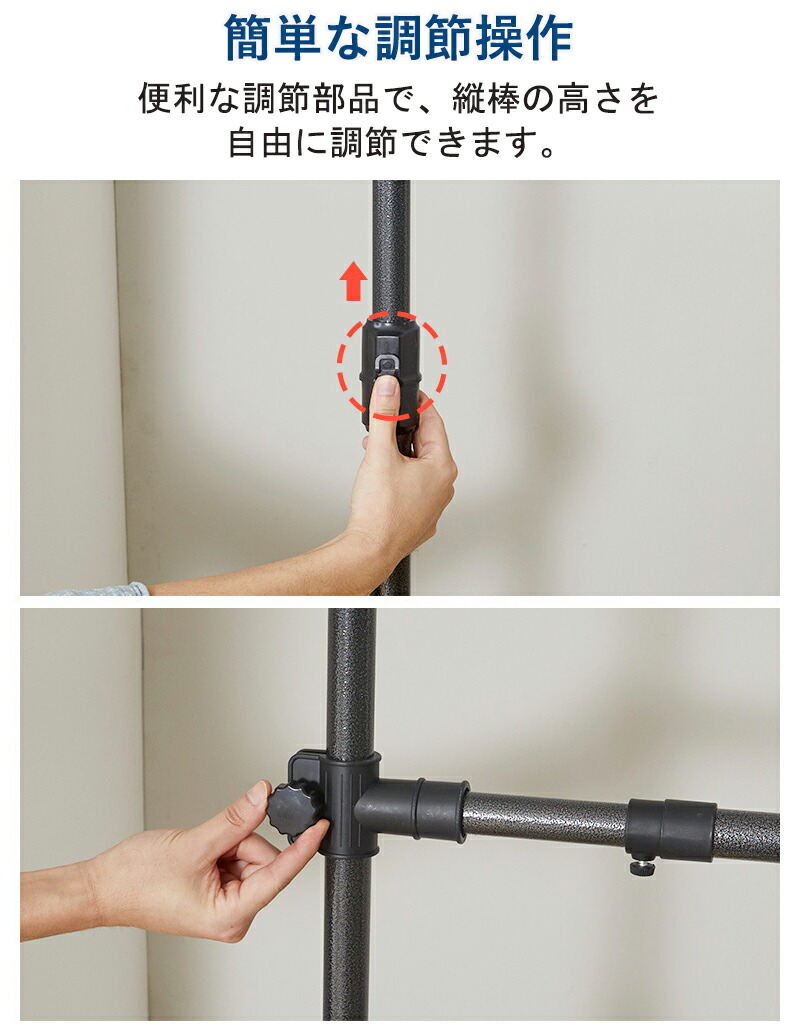 簡単な調節操作

便利な調節部品で、縦棒の高さを自由に調節できます。