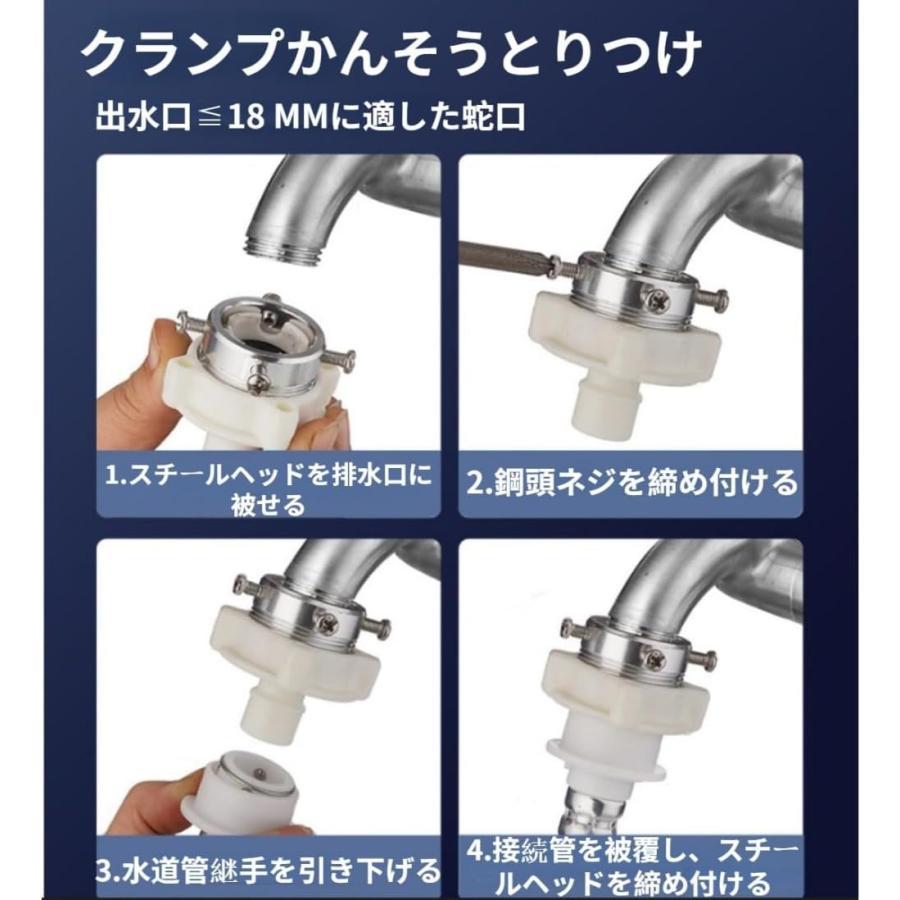 クランプかんそうとりつけ

出水口≦18 MMに適した蛇口

1.スチールヘッドを排水口に被せる

2.鋼頭ネジを締め付ける

3.水道管継手を引き下げる

4.接続管を被覆し、スチールヘッドを締め付ける