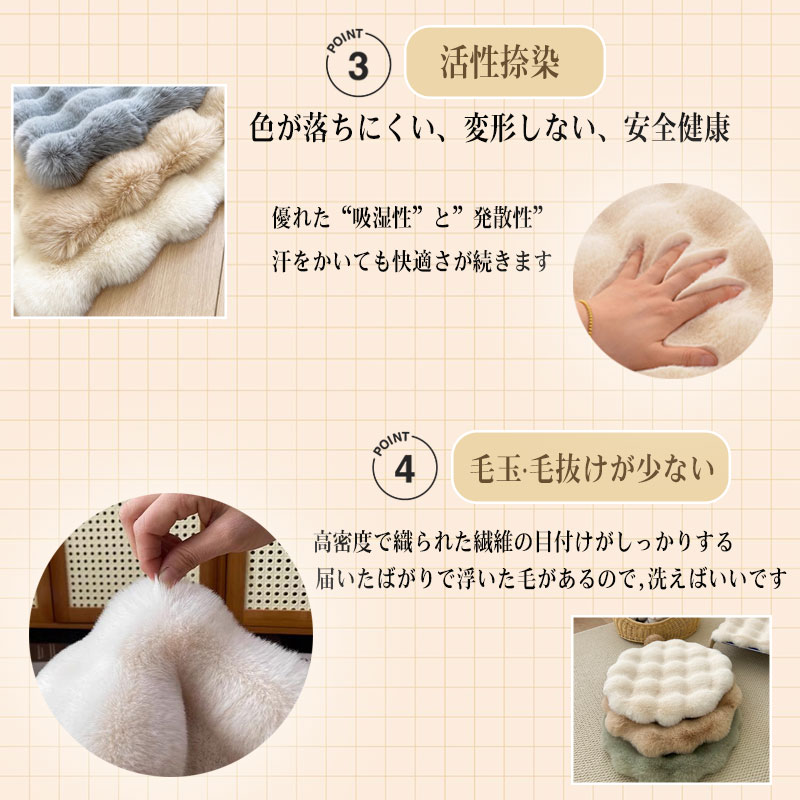 POINT 3

活性捺染

色が落ちにくい、変形しない、安全健康

優れた“吸湿性”と”発散性”
汗をかいても快適さが続きます

POINT 4

毛玉·毛抜けが少ない

高密度で織られた繊維の目付けがしっかりする
届いたばがりで浮いた毛があるので,洗えばいいです