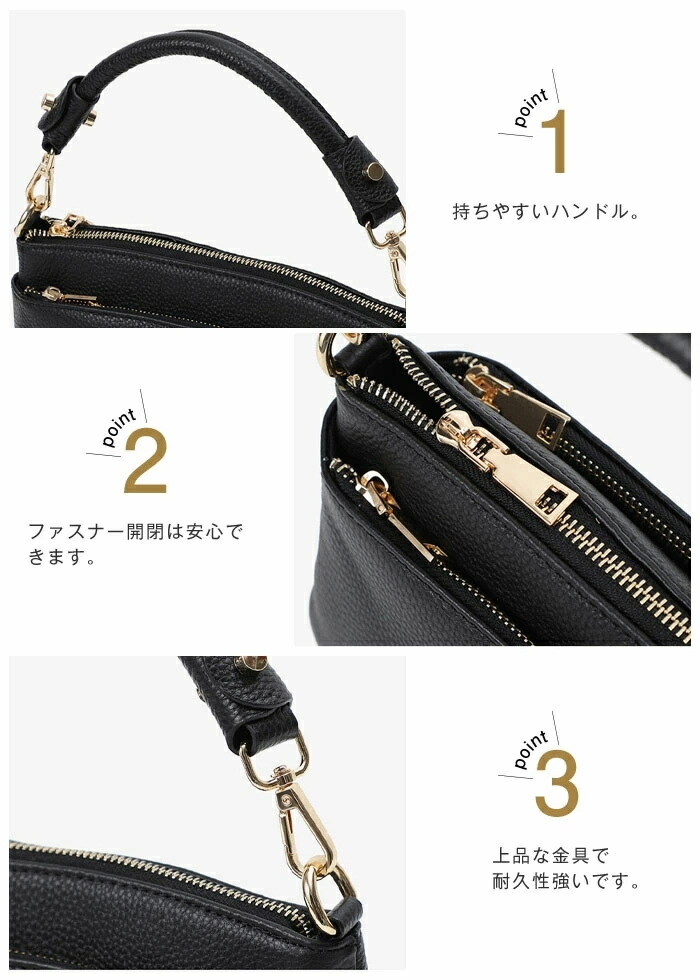 point 1

持ちやすいハンドル。

point 2

ファスナー開閉は安心できます。

point 3

上品な金具で
耐久性強いです。