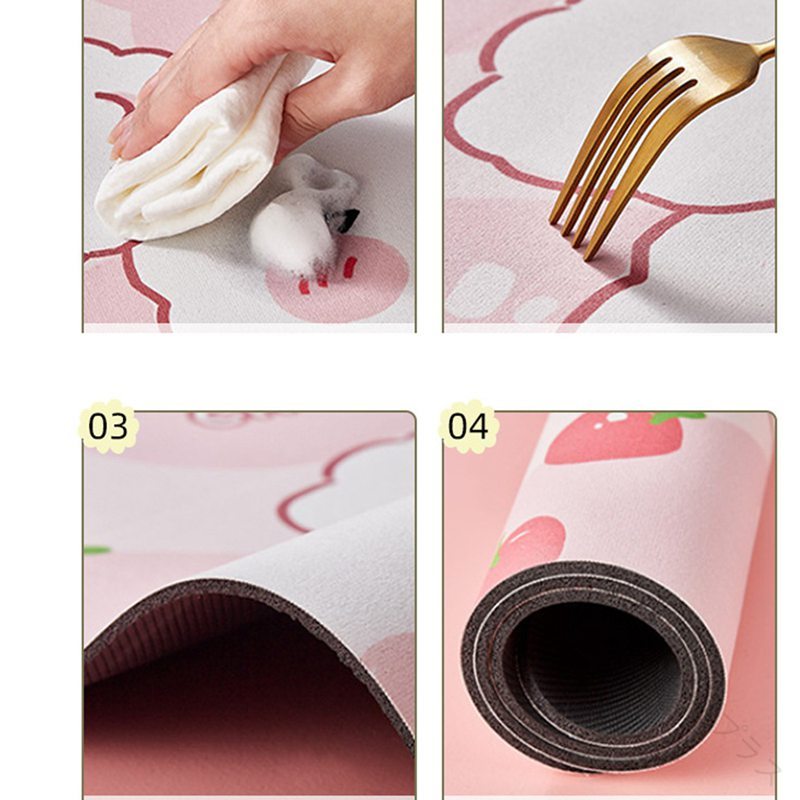 03

04