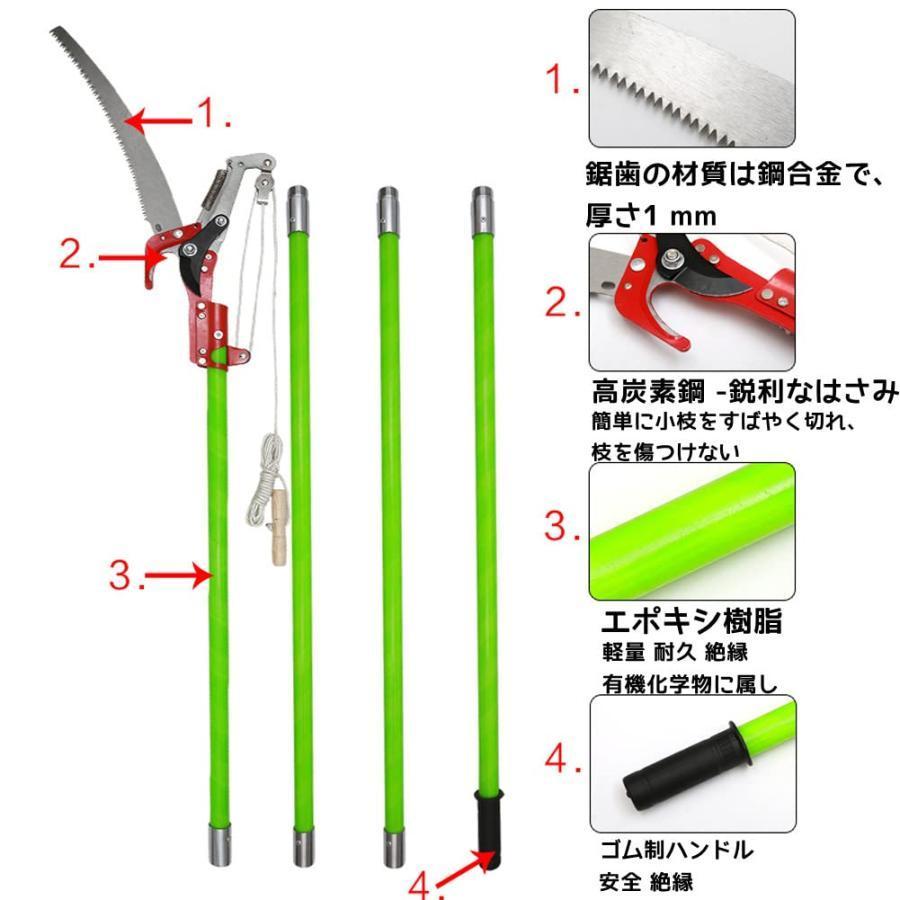 1.

2.

3.

4.

1.

鋸歯の材質は鋼合金で、厚さ1 mm

2.

高炭素鋼 -鋭利なはさみ
簡単に小枝をすばやく切れ、枝を傷つけない

3.

エポキシ樹脂
軽量 耐久 絶縁
有機化学物に属し

4.

ゴム制ハンドル
安全 絶縁