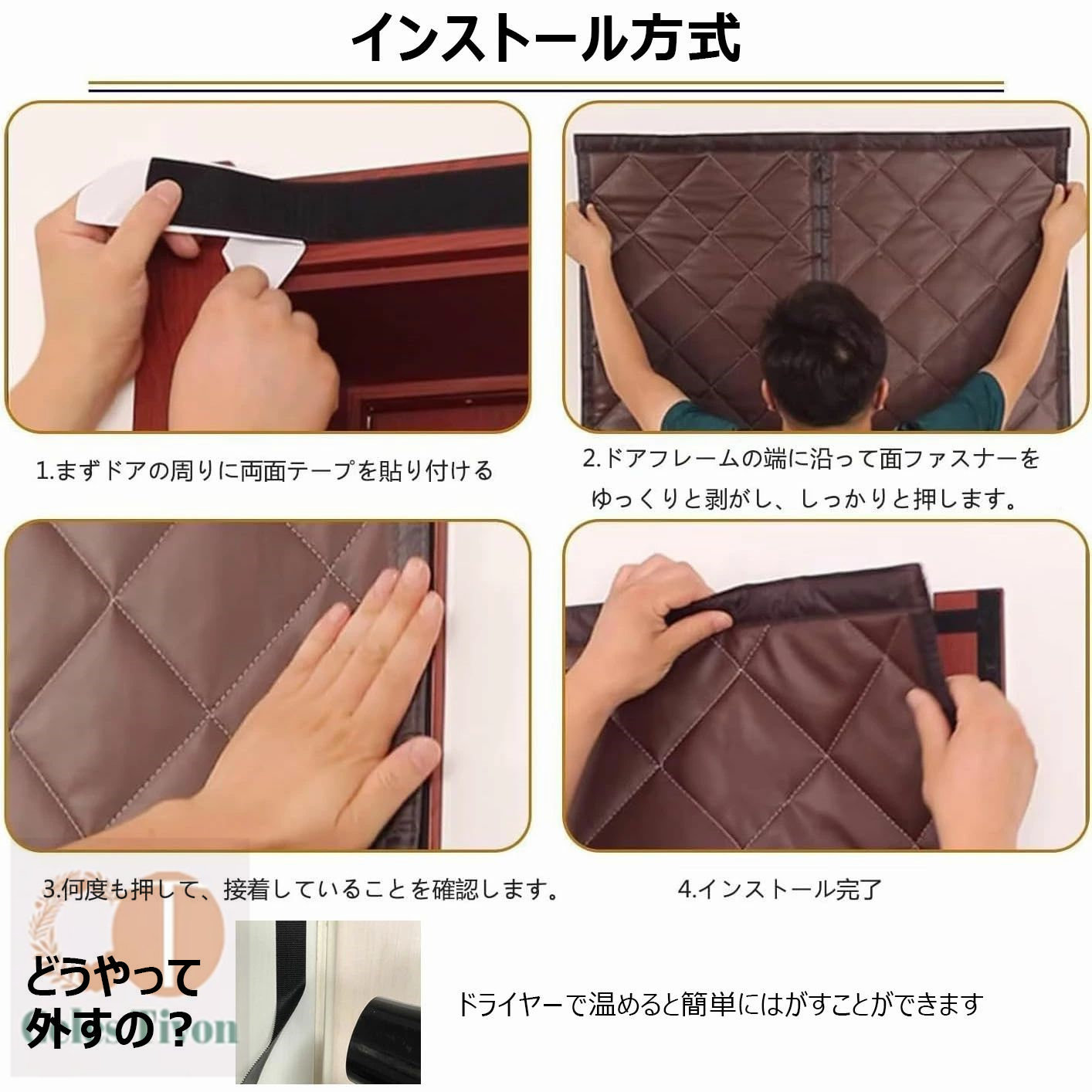 インストール方式

1.まずドアの周りに両面テープを貼り付ける

2.ドアフレームの端に沿って面ファスナーをゆっくりと剥がし、しっかりと押します。

3.何度も押して、接着していることを確認します。

4.インストール完了

どうやって外すの？

ドライヤーで温めると簡単にはがすことができます