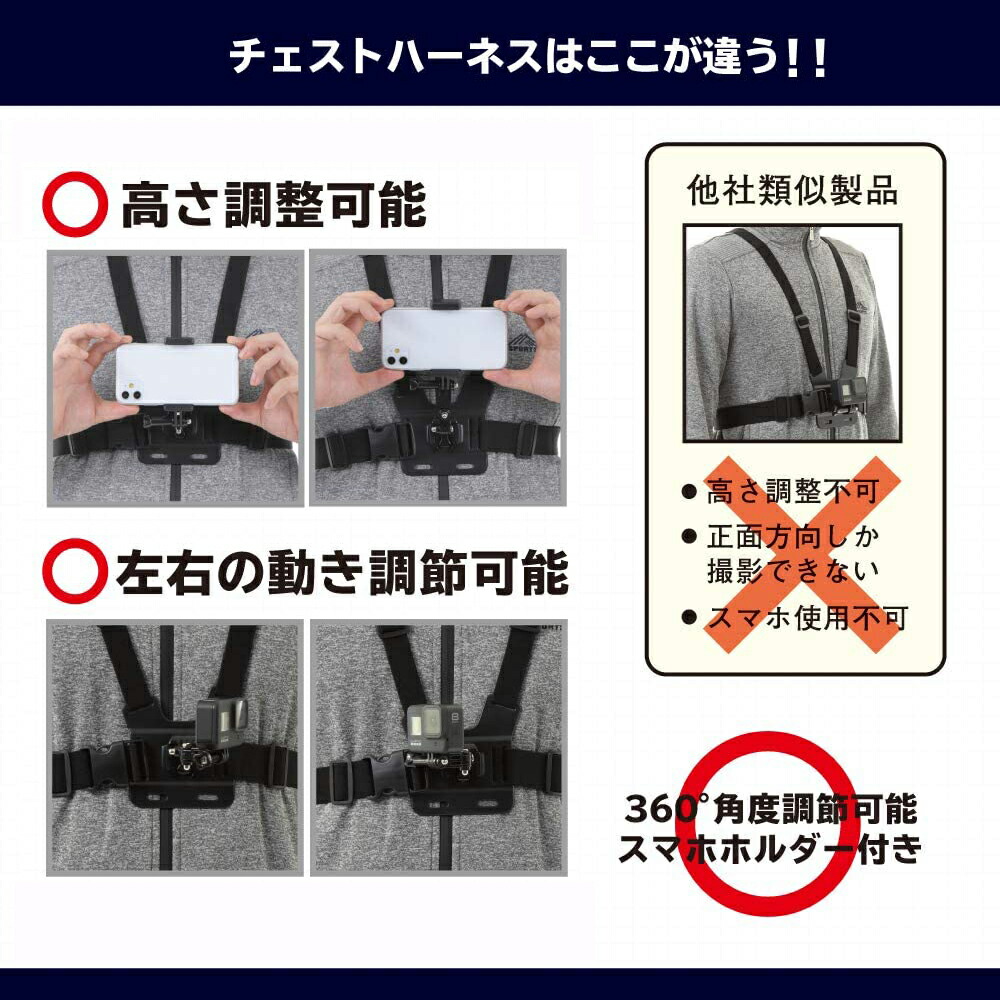 チェストハーネスはここが違う!!

高さ調整可能

左右の動き調節可能

他社類似製品

● 高さ調整不可
● 正面方向しか撮影できない
● スマホ使用不可

360°角度調節可能
スマホホルダー付き