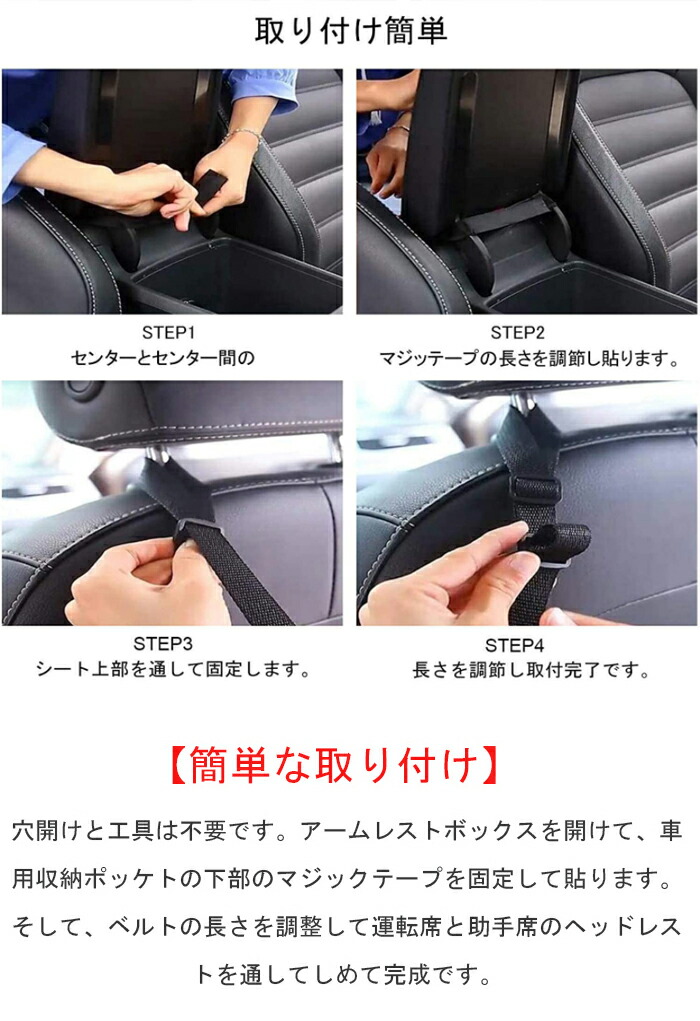 取り付け簡単

STEP1
センターとセンター間の

STEP2
マジッテープの長さを調節し貼ります。

STEP3
シート上部を通して固定します。

STEP4
長さを調節し取付完了です。

【簡単な取り付け】

穴開けと工具は不要です。アームレストボックスを開けて、車用収納ポッケトの下部のマジックテープを固定して貼ります。そして、ベルトの長さを調整して運転席と助手席のヘッドレストを通してしめて完成です。