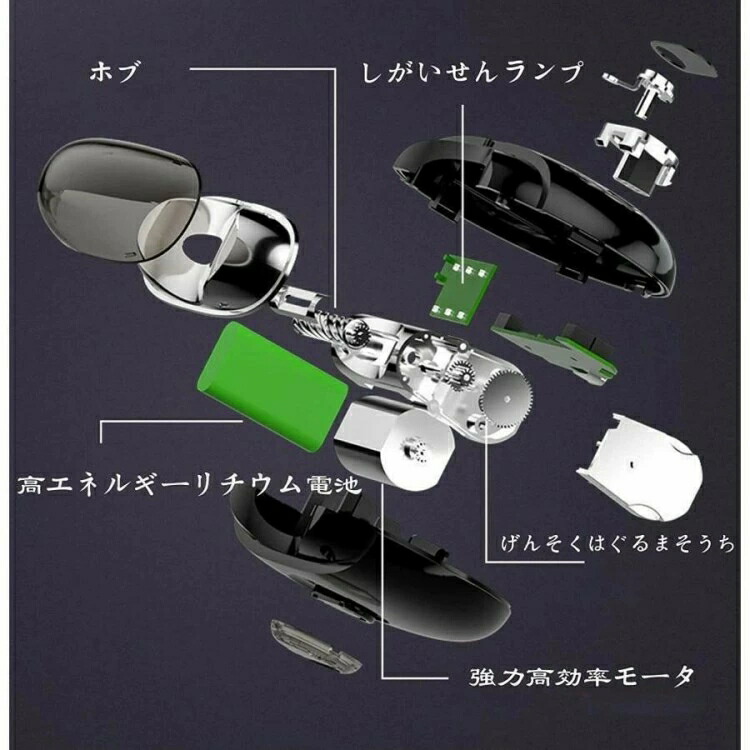 ホブ

しがいせんランプ

高エネルギーリチウム電池

げんそくはぐるまそうち

強力高効率モータ