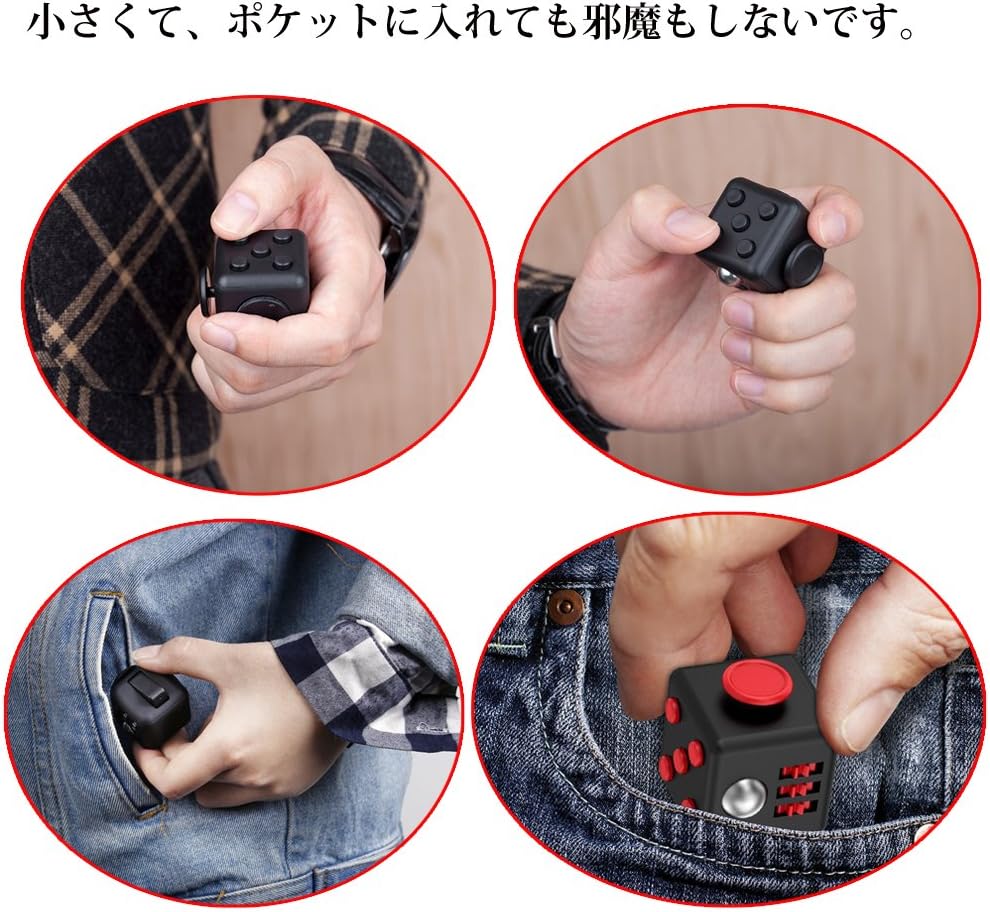 小さくて、ポケットに入れても邪魔もしないです。