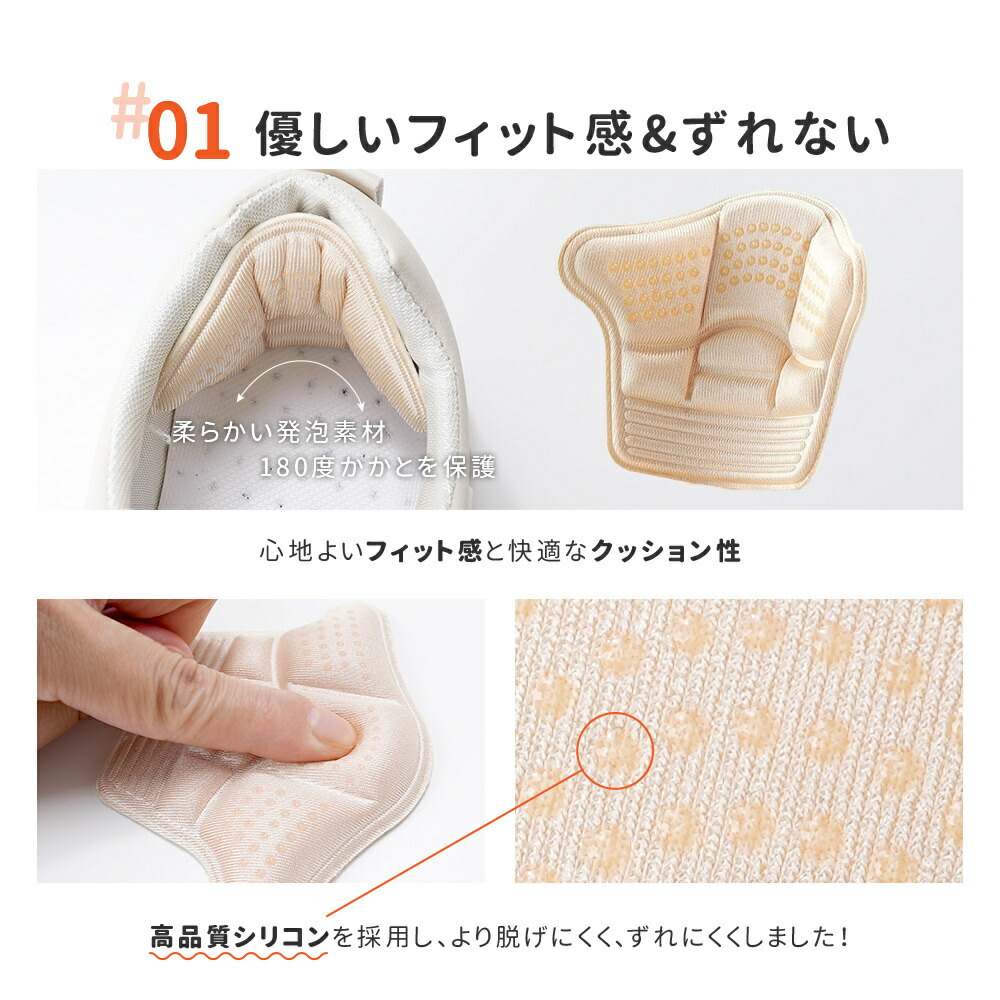 #01 優しいフィット感&ずれない

柔らかい発泡素材
180度かかとを保護

心地よいフィット感と快適なクッション性

高品質シリコンを採用し、より脱げにくく、ずれにくくしました!