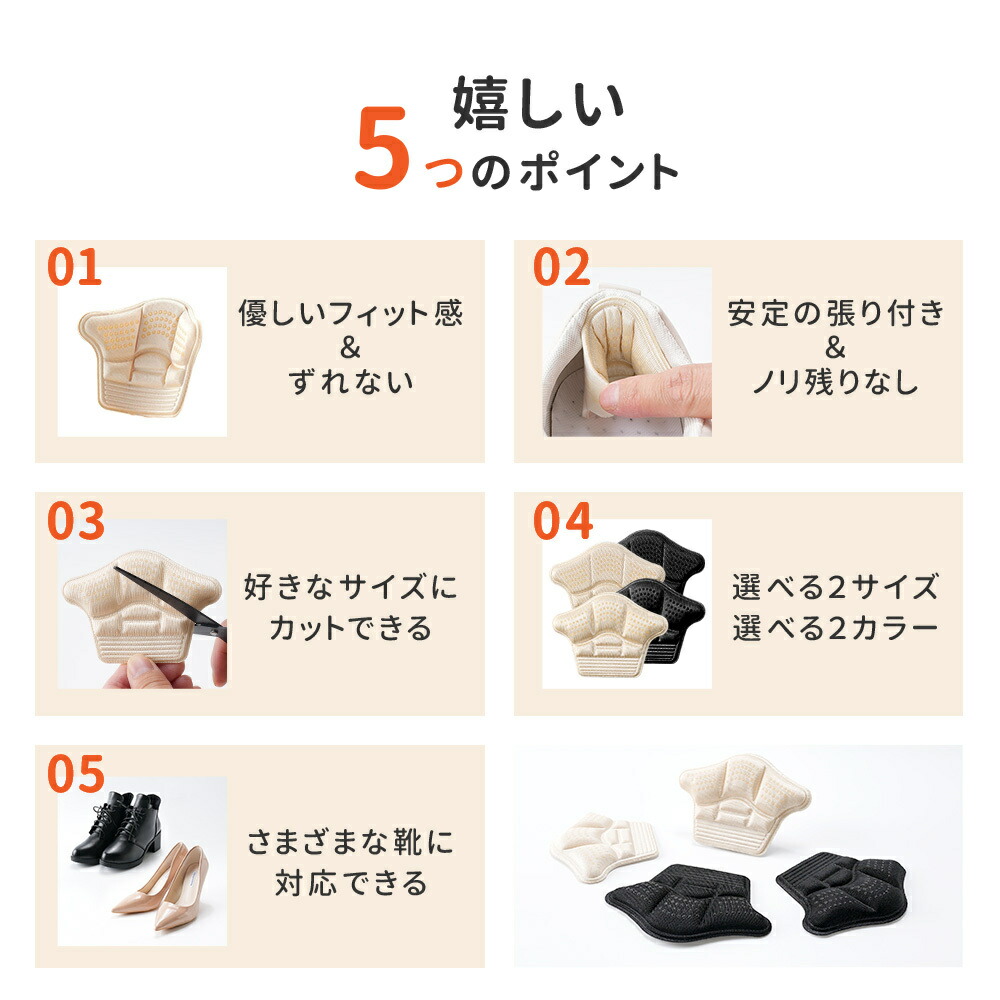 嬉しい
5つのポイント

01
優しいフィット感
&
ずれない

02
安定の張り付き
&
ノリ残りなし

03
好きなサイズに
カットできる

04
選べる2サイズ
選べる2カラー

05
さまざまな靴に
対応できる