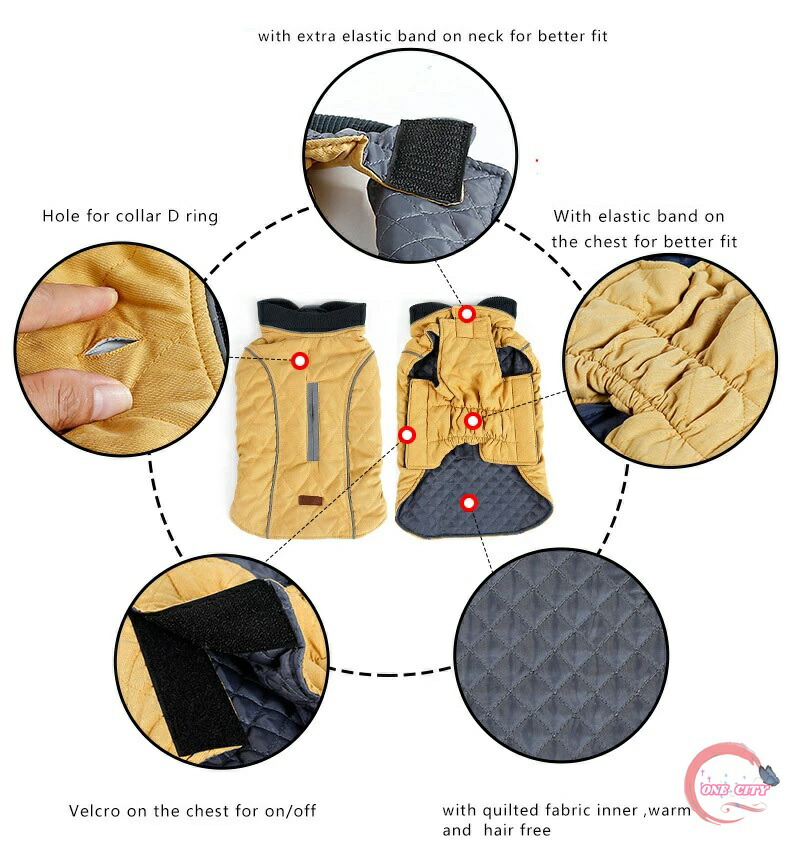 with extra elastic band on neck for better fit

Hole for collar D ring

With elastic band on the chest for better fit

Velcro on the chest for on/off

with quilted fabric inner ,warm and hair free

ONE CITY