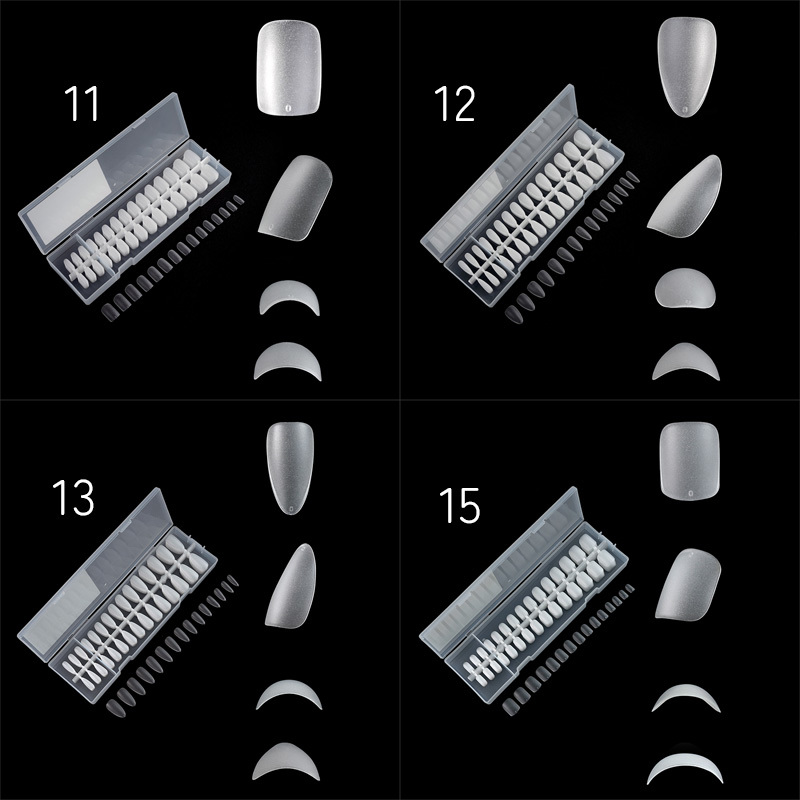 11

12

13

15