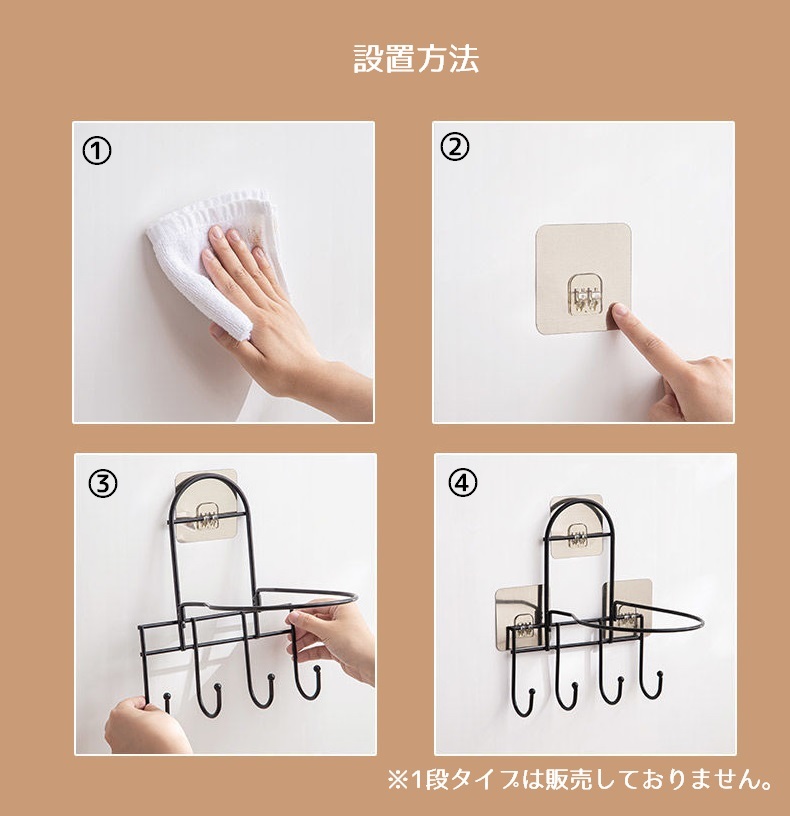 設置方法

①

②

③

④

※1段タイプは販売しておりません。