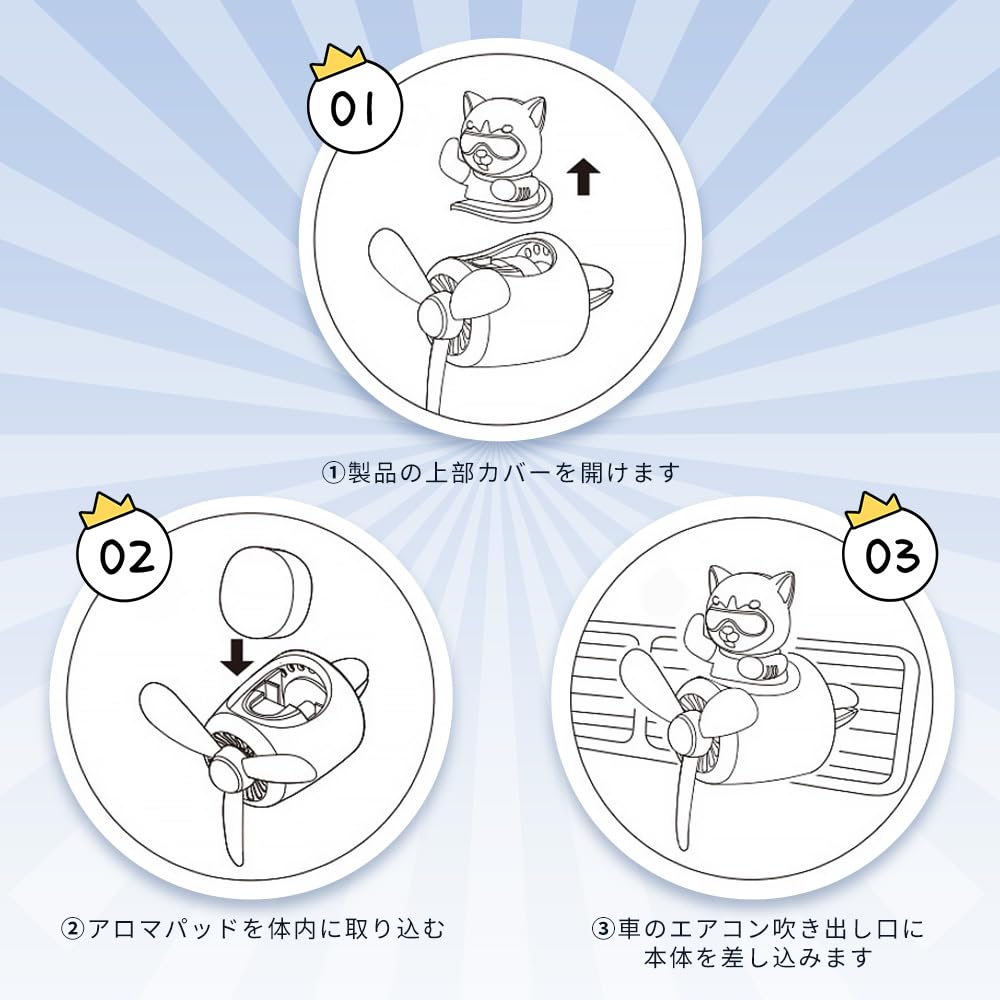 01

①製品の上部カバーを開けます

02

②アロマパッドを体内に取り込む

03

③車のエアコン吹き出し口に本体を差し込みます