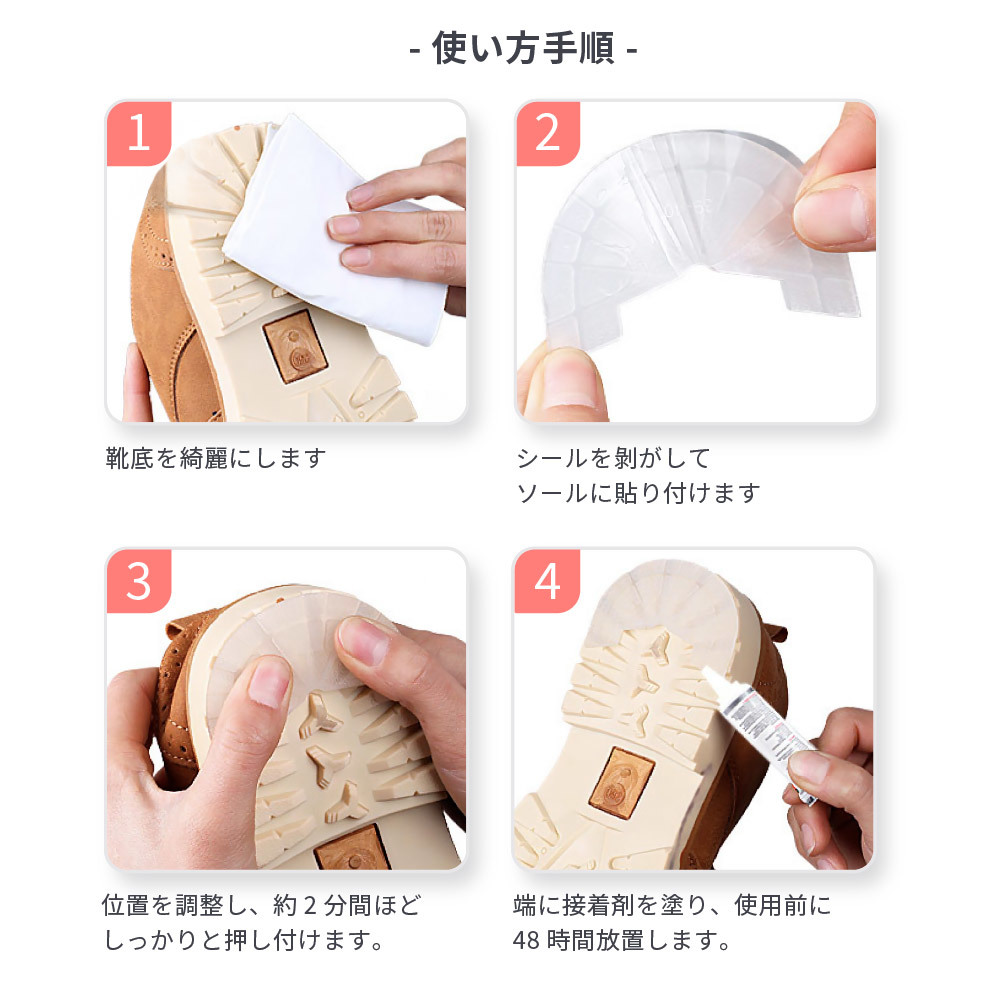 - 使い方手順 -

1

靴底を綺麗にします

2

シールを剥がして
ソールに貼り付けます

3

位置を調整し、約 2 分間ほど
しっかりと押し付けます。

4

端に接着剤を塗り、使用前に
48 時間放置します。